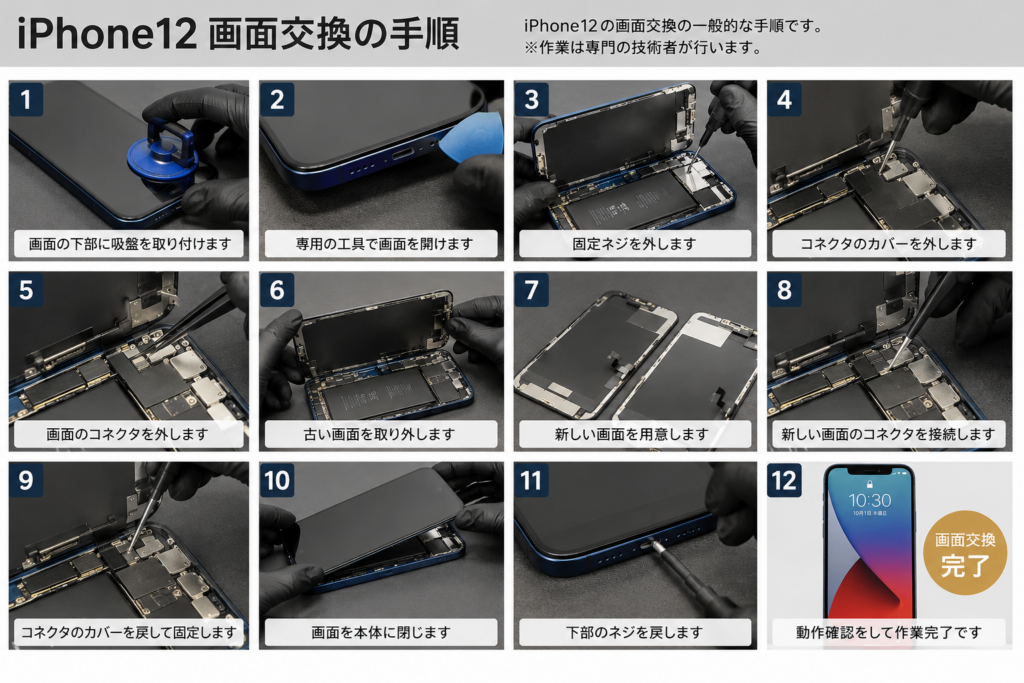 iPhone12 画面交換の手順

iPhone12の画面交換の一般的な手順です。
※作業は専門の技術者が行います。

1
画面の下部に吸盤を取り付けます

2
専用の工具で画面を開けます

3
固定ネジを外します

4
コネクタのカバーを外します

5
画面のコネクタを外します

6
古い画面を取り外します

7
新しい画面を用意します

8
新しい画面のコネクタを接続します

9
コネクタのカバーを戻して固定します

10
画面を本体に閉じます

11
下部のネジを戻します

12
10:30
10月1日 木曜日
画面交換 完了
動作確認をして作業完了です